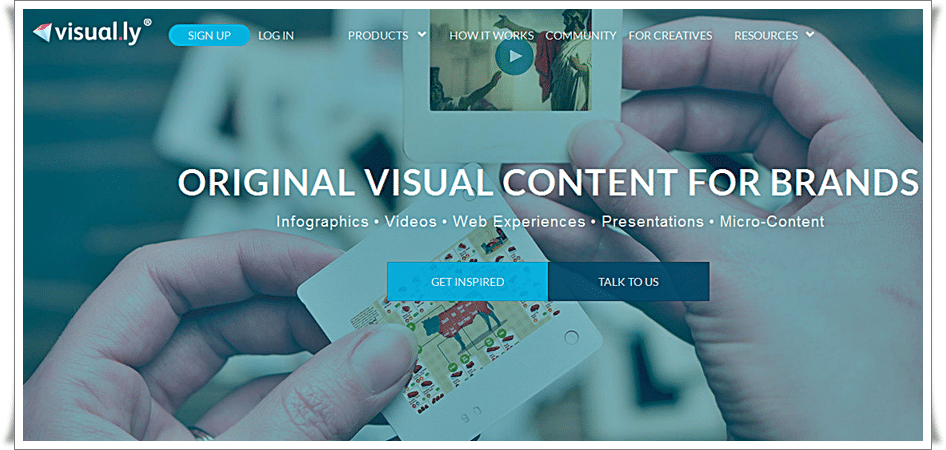 visual.ly®

SIGN UP LOG IN PRODUCTS HOW IT WORKS COMMUNITY FOR CREATIVES RESOURCES

ORIGINAL VISUAL CONTENT FOR BRANDS

Infographics • Videos • Web Experiences • Presentations • Micro-Content

GET INSPIRED TALK TO US